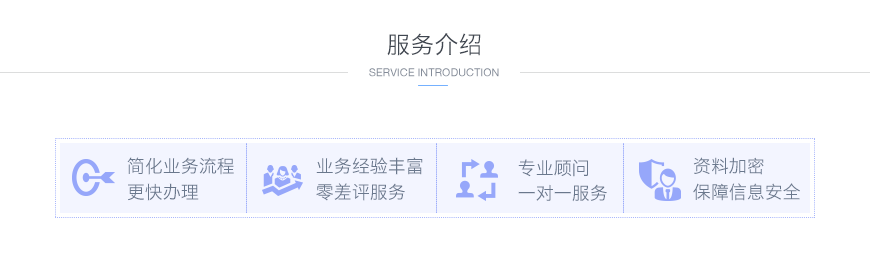 服务介绍

SERVICE INTRODUCTION

简化业务流程
更快办理

业务经验丰富
零差评服务

专业顾问
一对一服务

资料加密
保障信息安全